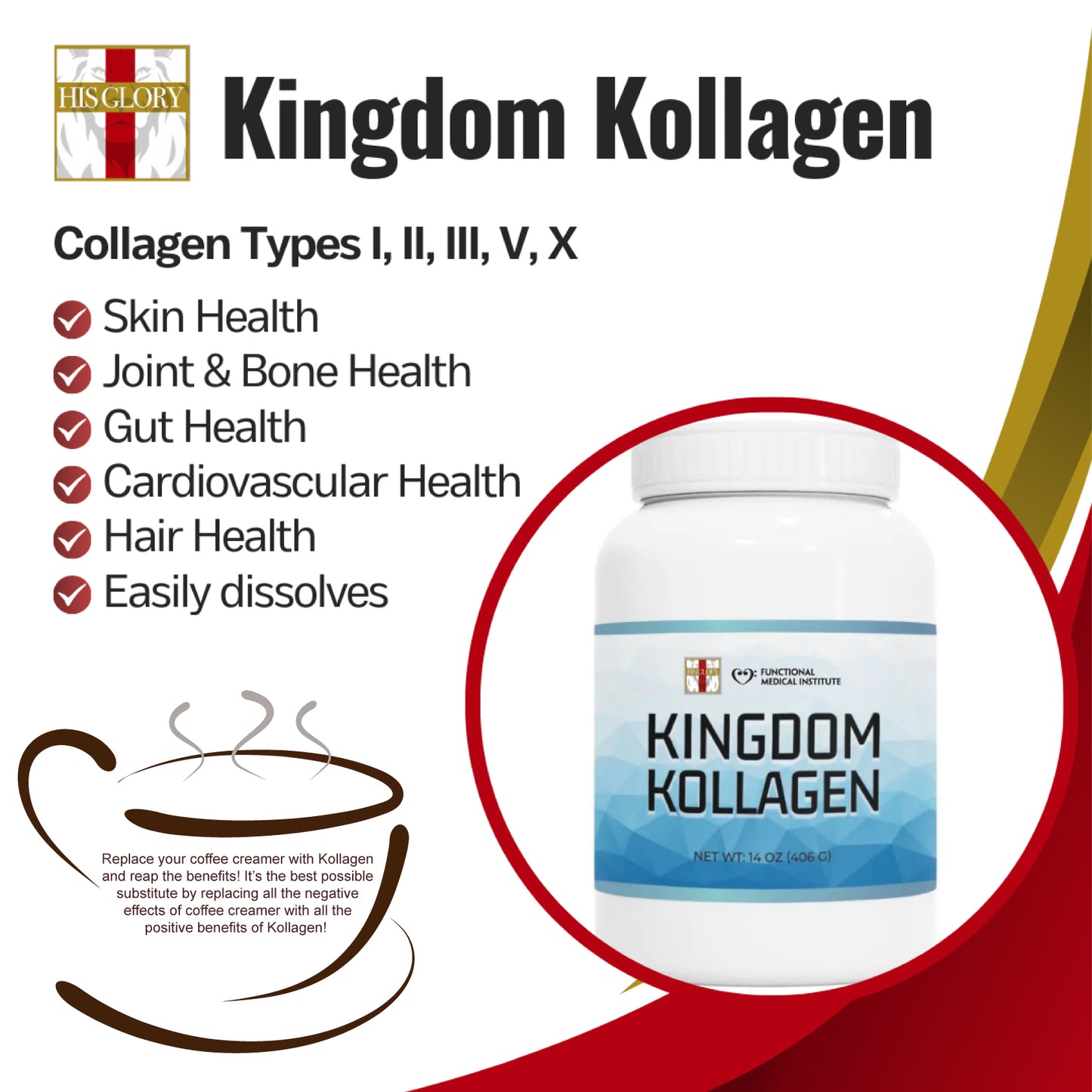 HIS GLORY

Kingdom Kollagen

Collagen Types I, II, III, V, X

Skin Health
Joint & Bone Health
Gut Health
Cardiovascular Health
Hair Health
Easily dissolves

Replace your coffee creamer with Kollagen and reap the benefits! It's the best possible substitute by replacing all the negative effects of coffee creamer with all the positive benefits of Kollagen!

HIS GLORY
FUNCTIONAL MEDICAL INSTITUTE

KINGDOM KOLLAGEN

NET WT: 14 OZ (406 G)